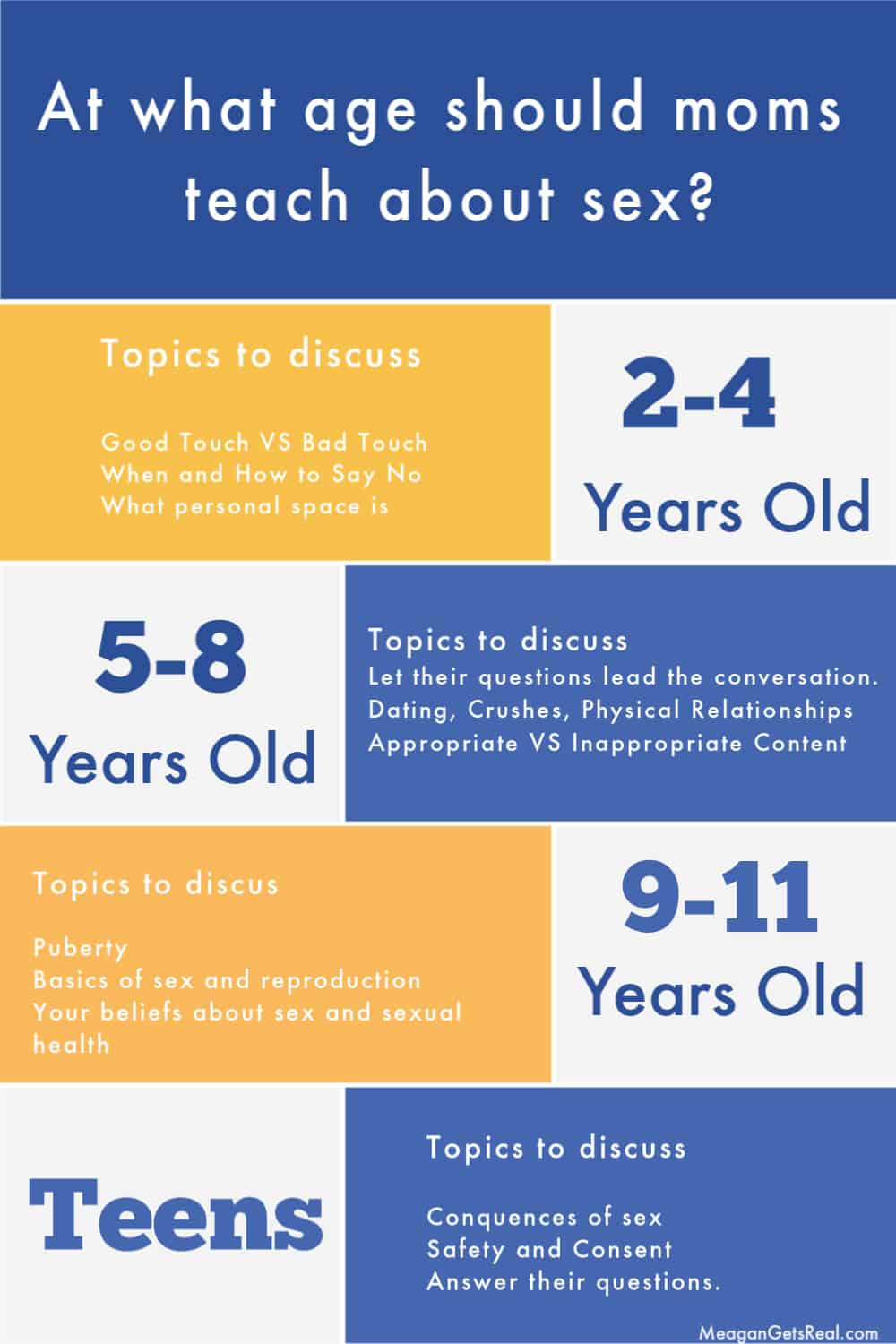 At what age should moms teach about sex?

Topics to discuss

Good Touch VS Bad Touch
When and How to Say No
What personal space is

2-4
Years Old

5-8
Years Old

Topics to discuss
Let their questions lead the conversation.
Dating, Crushes, Physical Relationships
Appropriate VS Inappropriate Content

Topics to discus

Puberty
Basics of sex and reproduction
Your beliefs about sex and sexual health

9-11
Years Old

Teens

Topics to discuss

Conquences of sex
Safety and Consent
Answer their questions.

MeaganGetsReal.com